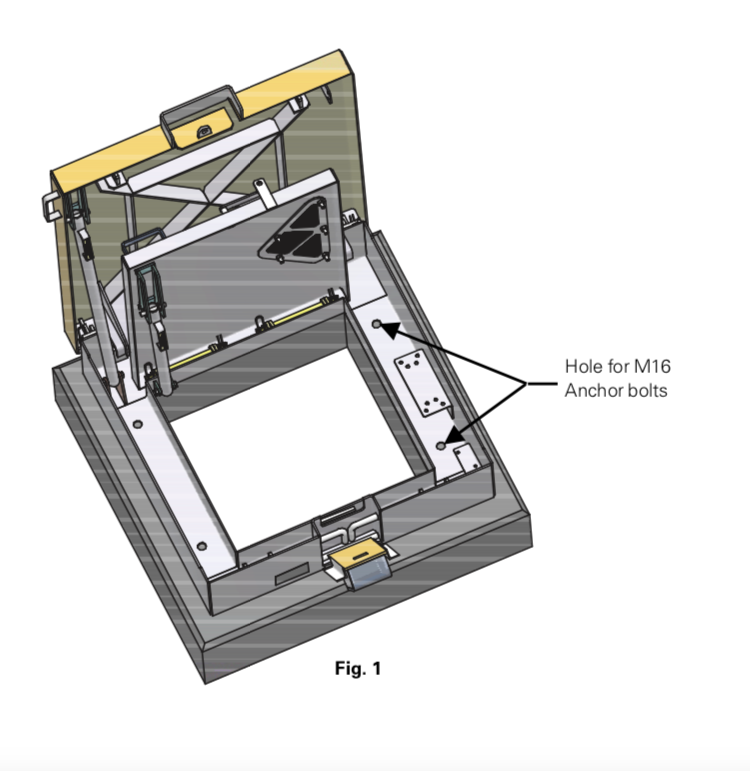 Hole for M16
Anchor bolts

Fig. 1